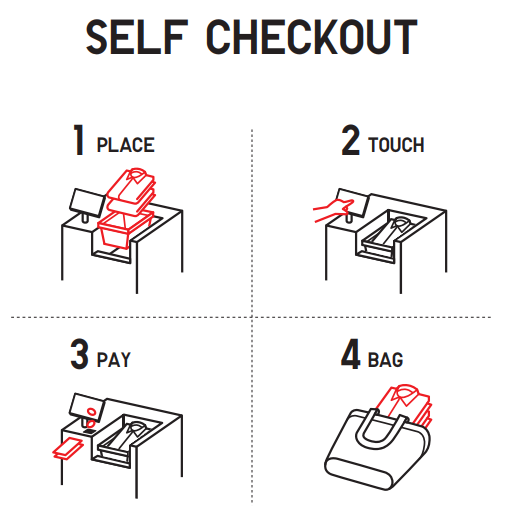 SELF CHECKOUT

1 PLACE

2 TOUCH

3 PAY

4 BAG